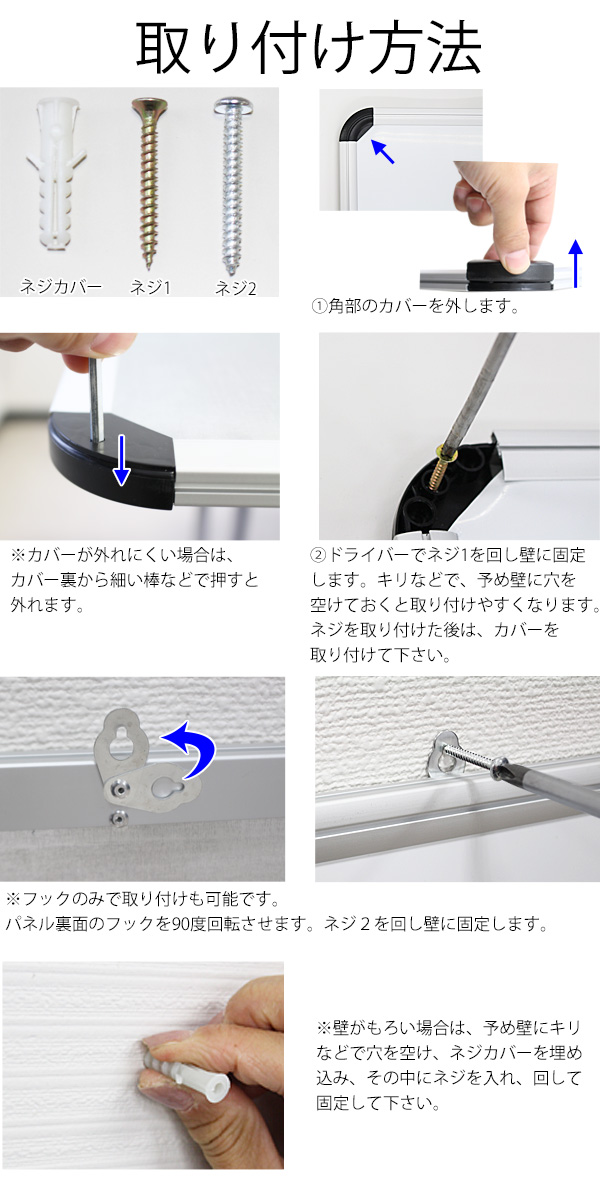 取り付け方法

ネジカバー　ネジ1　ネジ2

①角部のカバーを外します。

※カバーが外れにくい場合は、カバー裏から細い棒などで押すと外れます。

②ドライバーでネジ1を回し壁に固定します。キリなどで、予め壁に穴を空けておくと取り付けやすくなります。ネジを取り付けた後は、カバーを取り付けて下さい。

※フックのみで取り付けも可能です。
パネル裏面のフックを90度回転させます。ネジ２を回し壁に固定します。

※壁がもろい場合は、予め壁にキリなどで穴を空け、ネジカバーを埋め込み、その中にネジを入れ、回して固定して下さい。